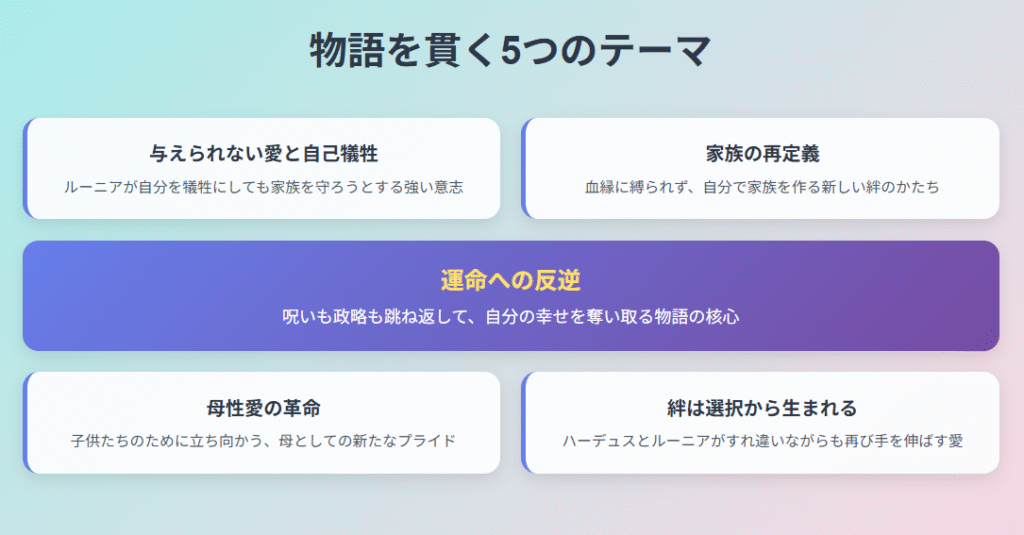 物語を貫く5つのテーマ

与えられない愛と自己犠牲

ルーニアが自分を犠牲にしても家族を守ろうとする強い意志

家族の再定義

血縁に縛られず、自分で家族を作る新しい絆のかたち

運命への反逆

呪いも政略も跳ね返して、自分の幸せを奪い取る物語の核心

母性愛の革命

子供たちのために立ち向かう、母としての新たなプライド

絆は選択から生まれる

ハーデュスとルーニアがすれ違いながらも再び手を伸ばす愛